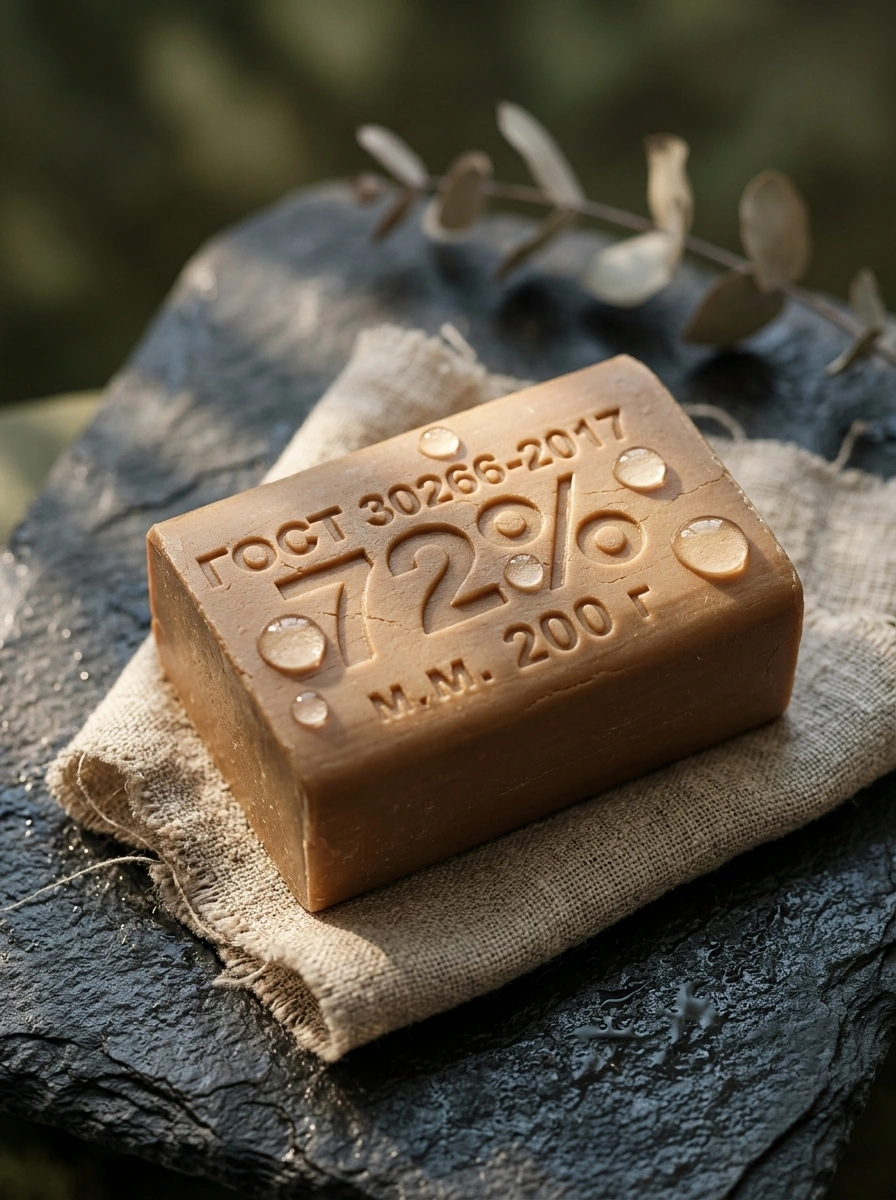 ГОСТ 30266-2017
72%
М.М. 200 г